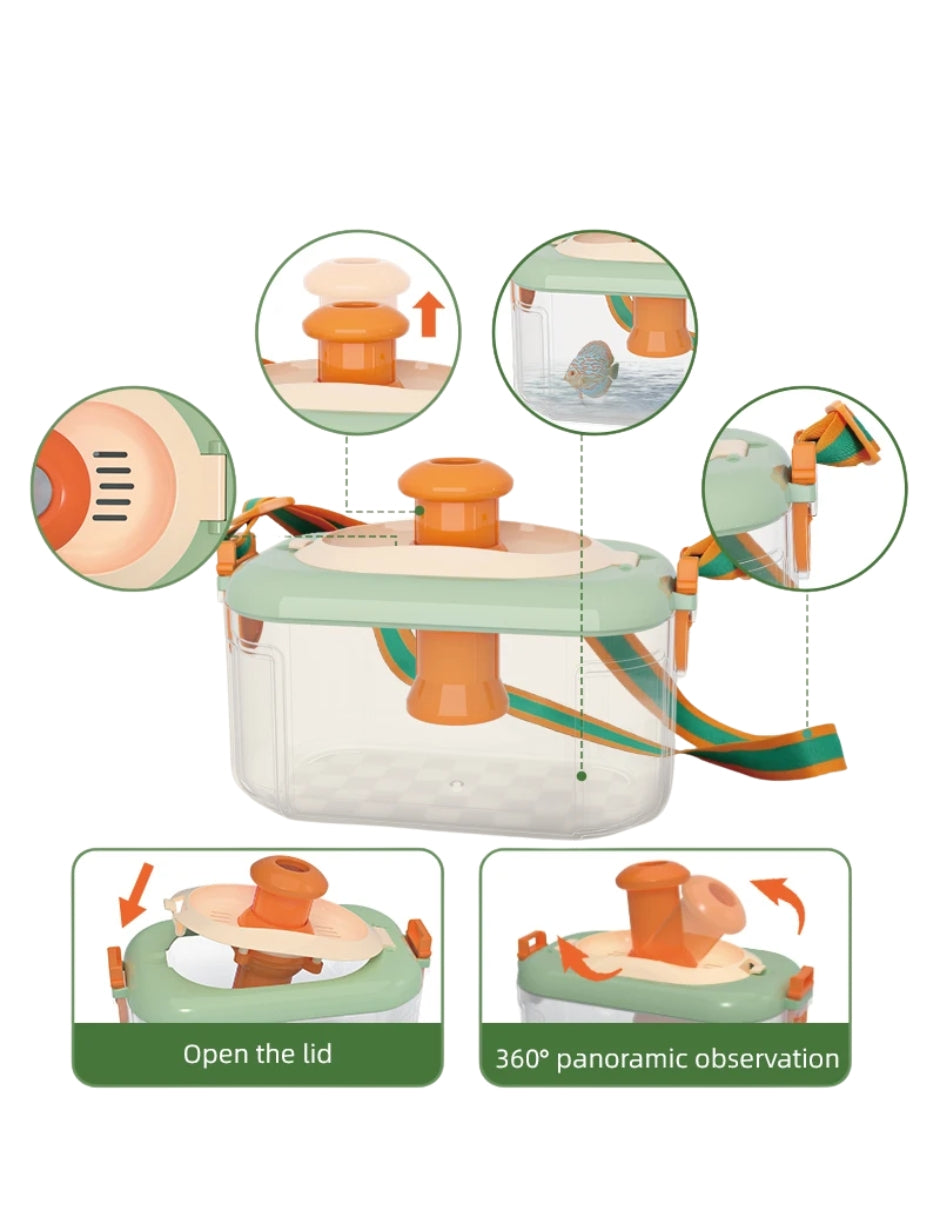 Open the lid

360° panoramic observation