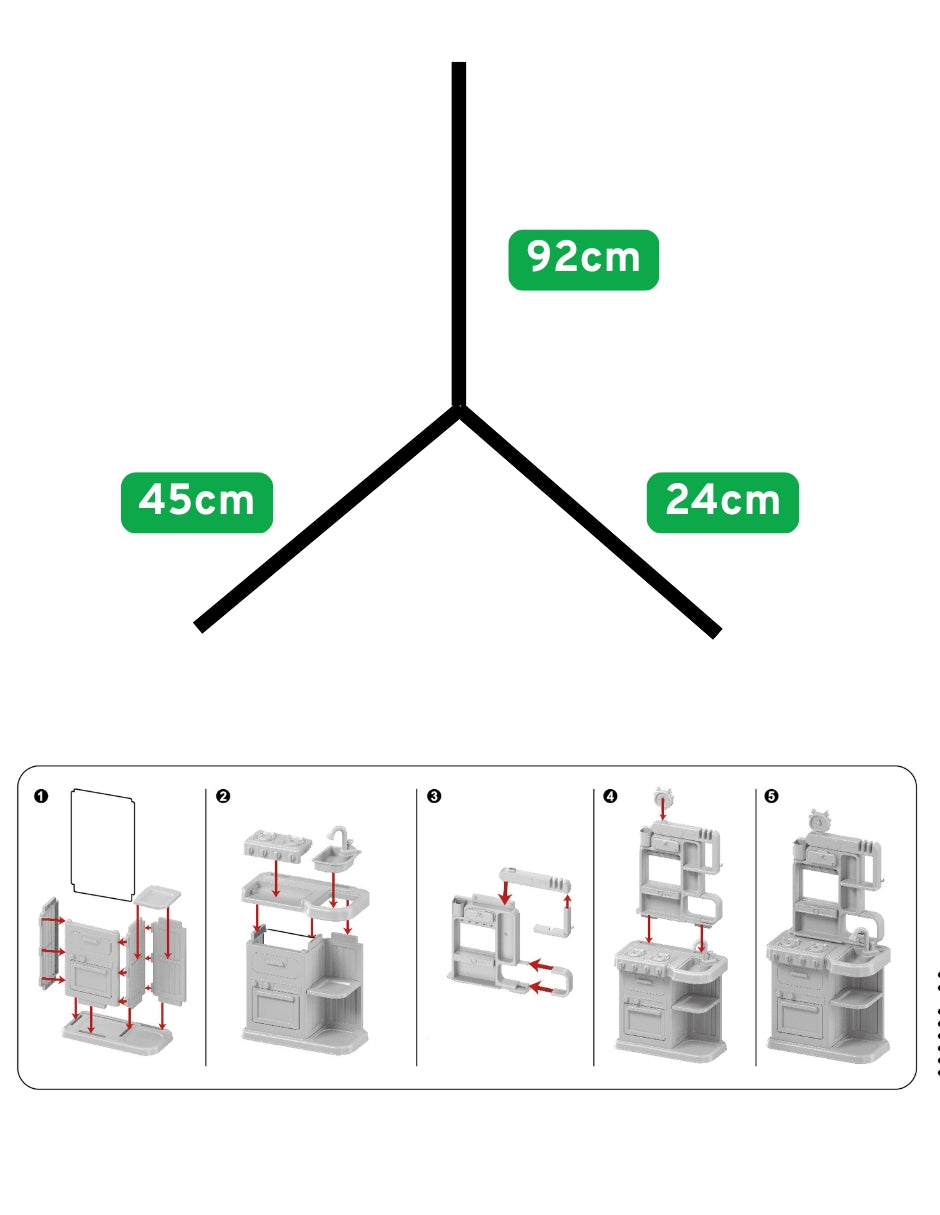 92cm

45cm

24cm

❶

❷

❸

❹

❺