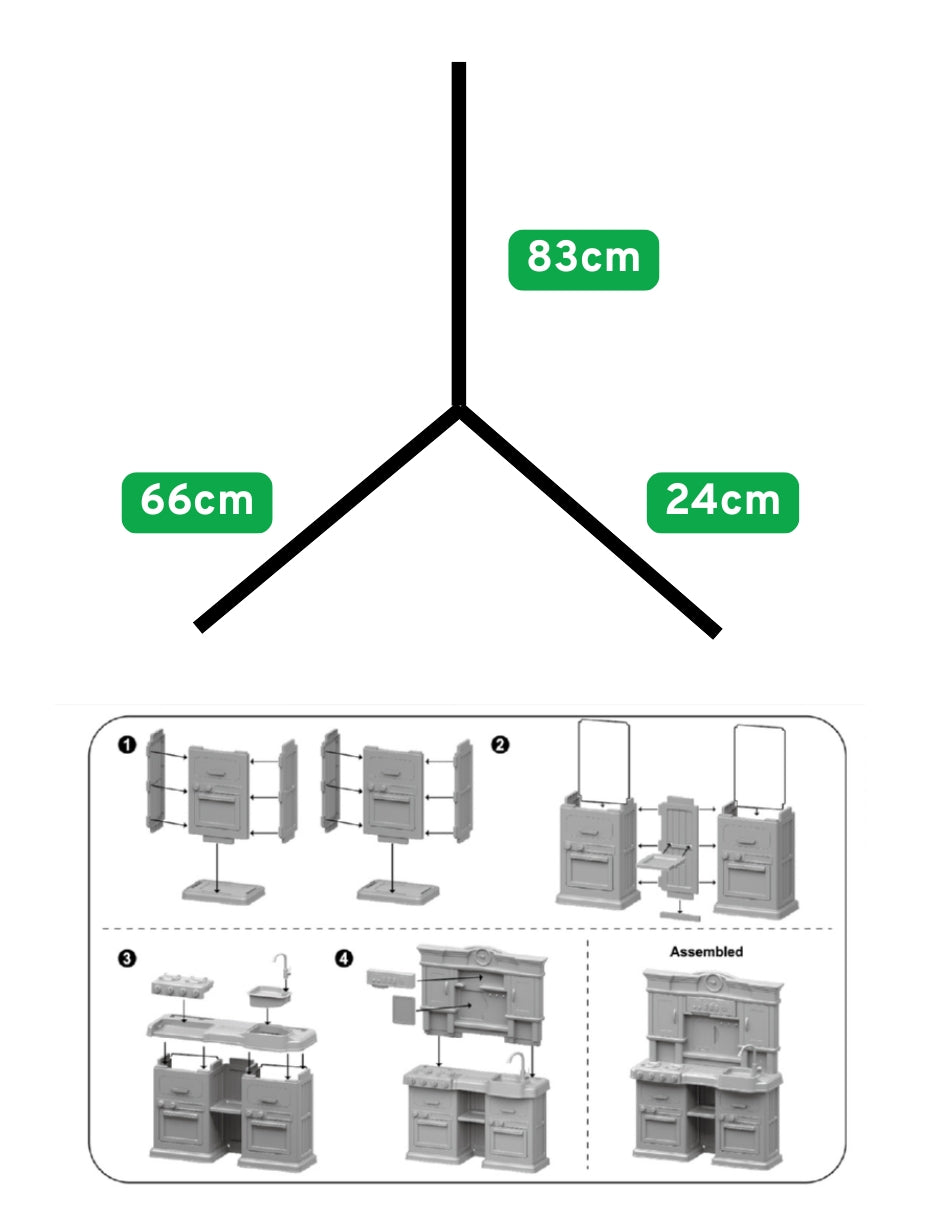 83cm

66cm

24cm

1

2

3

4

Assembled