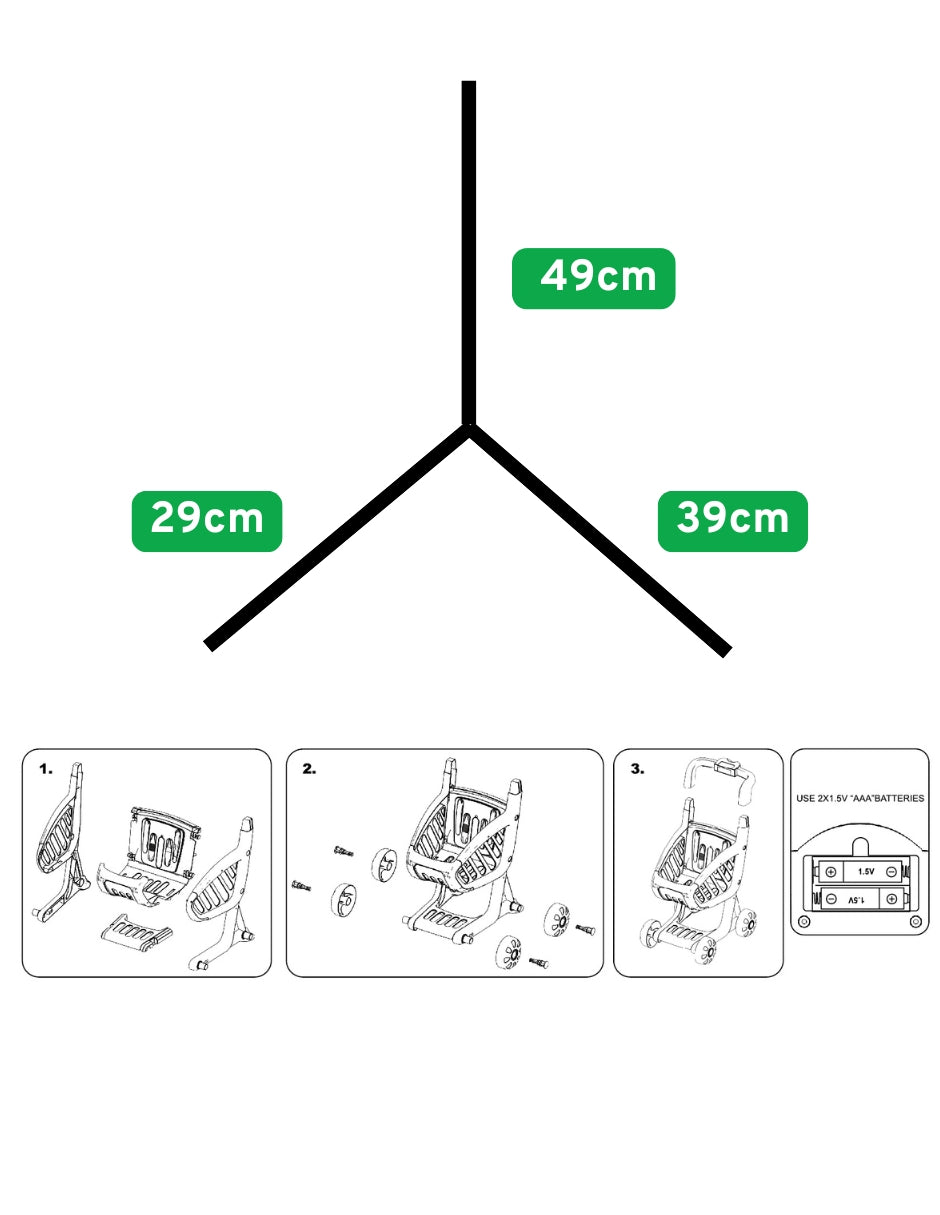 49cm

29cm

39cm

1.

2.

3.

USE 2X1.5V "AAA"BATTERIES

1.5V

1.5V